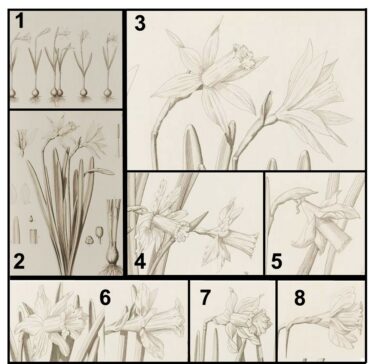 1
3
2
4
5
6
7
8